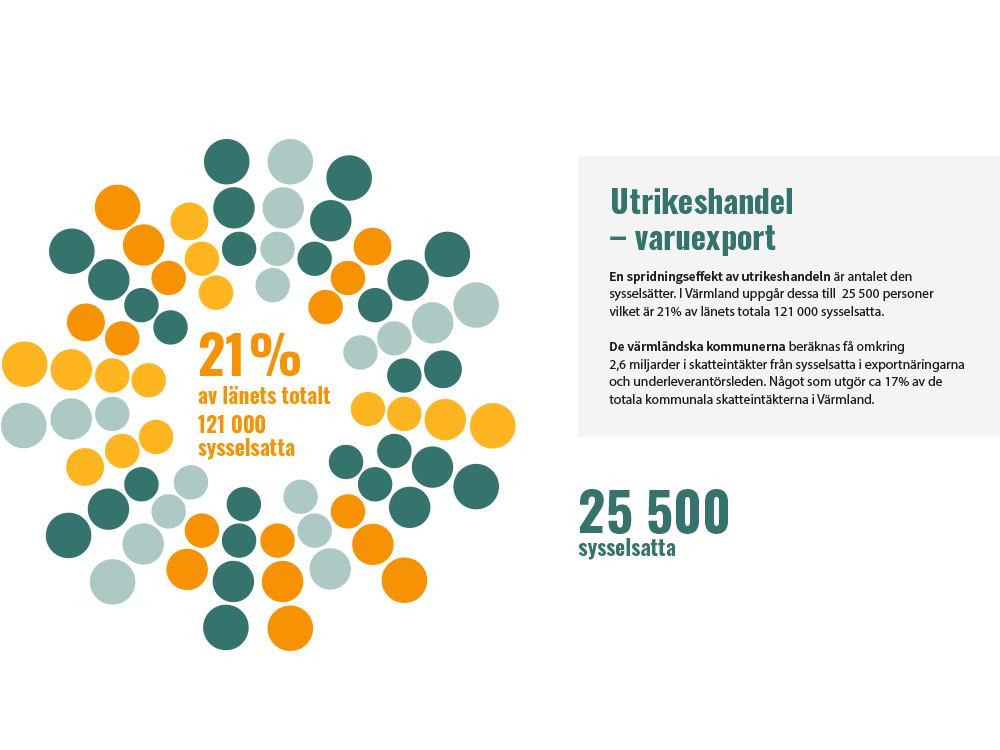 21%
av länets totalt
121 000
sysselsatta

Utrikeshandel
– varuexport

En spridningseffekt av utrikeshandeln är antalet den sysselsätter. I Värmland uppgår dessa till 25 500 personer vilket är 21% av länets totala 121 000 sysselsatta.

De värmländska kommunerna beräknas få omkring 2,6 miljarder i skatteintäkter från sysselsatta i exportnäringarna och underleverantörsleden. Något som utgör ca 17% av de totala kommunala skatteintäkterna i Värmland.

25 500
sysselsatta